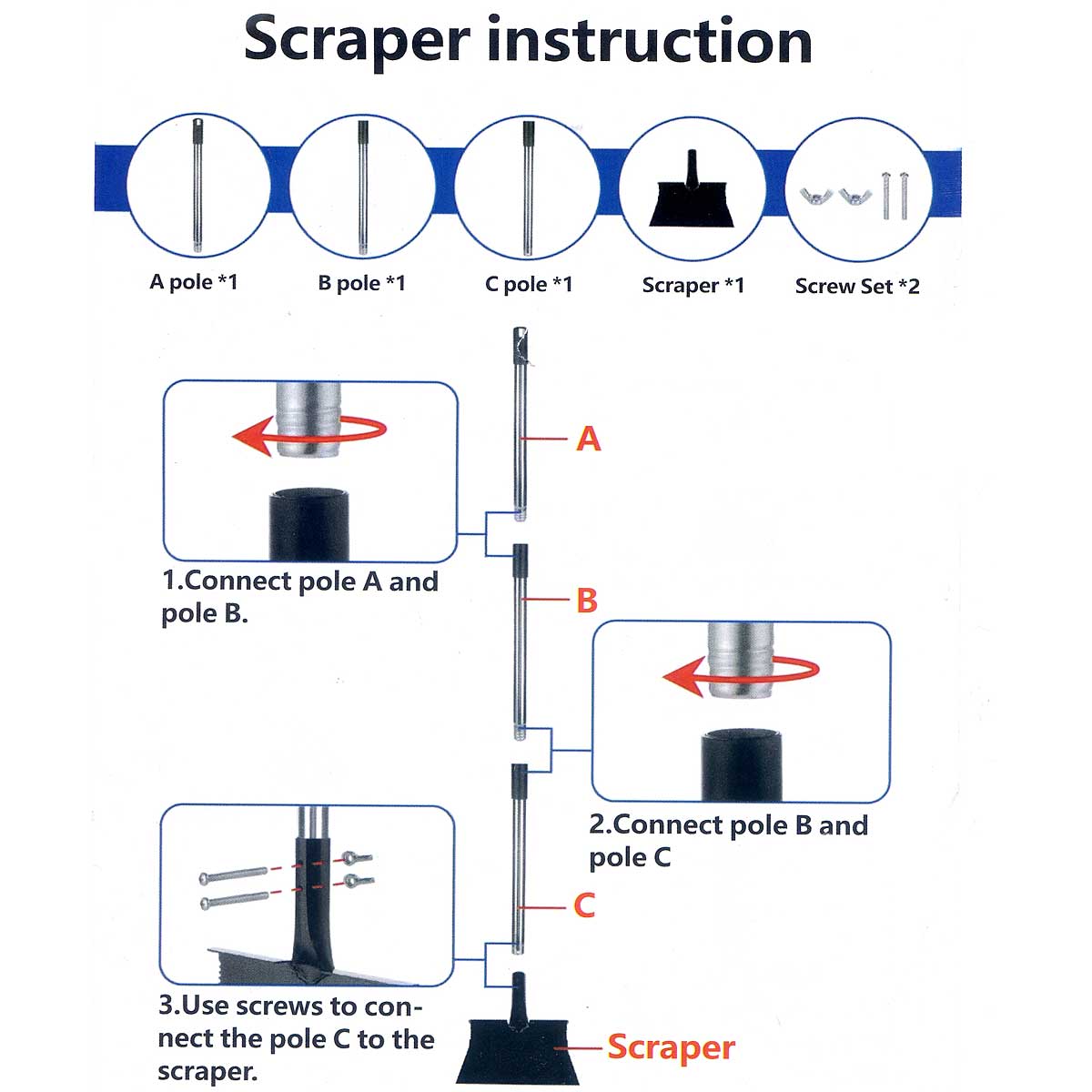 Scraper instruction

A pole *1

B pole *1

C pole *1

Scraper *1

Screw Set *2

A

1.Connect pole A and pole B.

B

2.Connect pole B and pole C

C

3.Use screws to connect the pole C to the scraper.

Scraper